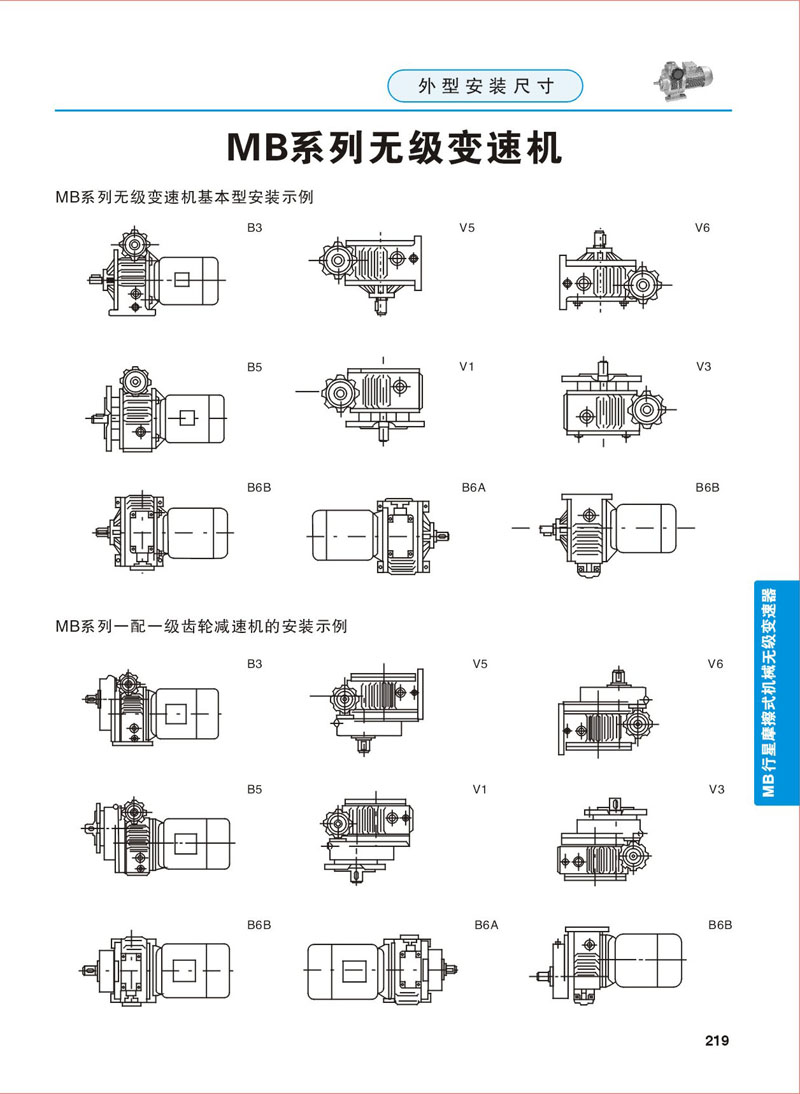 外型安装尺寸

MB系列无级变速机

MB系列无级变速机基本型安装示例

B3

V5

V6

B5

V1

V3

B6B

B6A

B6B

MB系列一配一级齿轮减速机的安装示例

B3

V5

V6

B5

V1

V3

B6B

B6A

B6B

MB行星摩擦式机械无级变速器

219